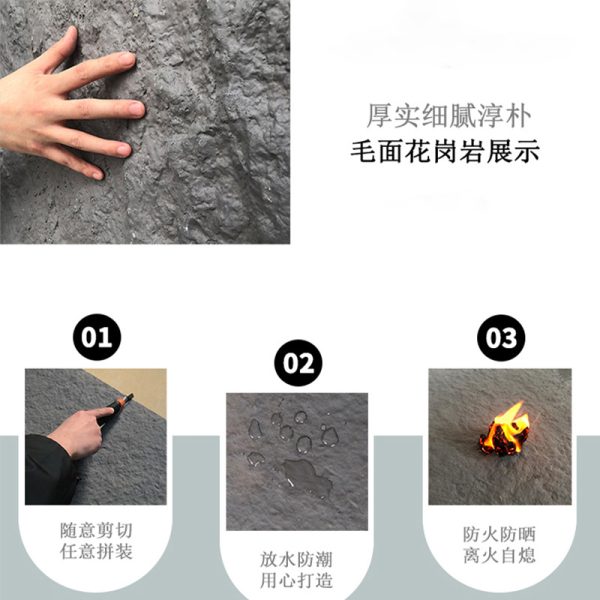 厚实细腻淳朴
毛面花岗岩展示

01

随意剪切
任意拼装

02

放水防潮
用心打造

03

防火防晒
离火自熄